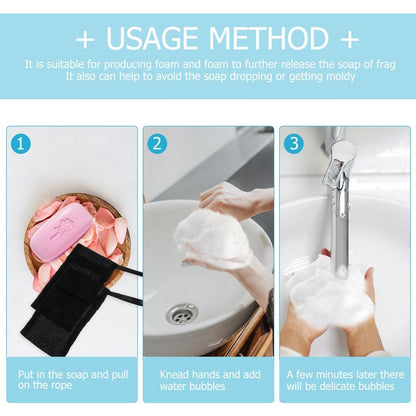 + USAGE METHOD +

It is suitable for producing foam and foam to further release the soap of frag
It also can help to avoid the soap dropping or getting moldy

1

Put in the soap and pull on the rope

2

Knead hands and add water bubbles

3

A few minutes later there will be delicate bubbles