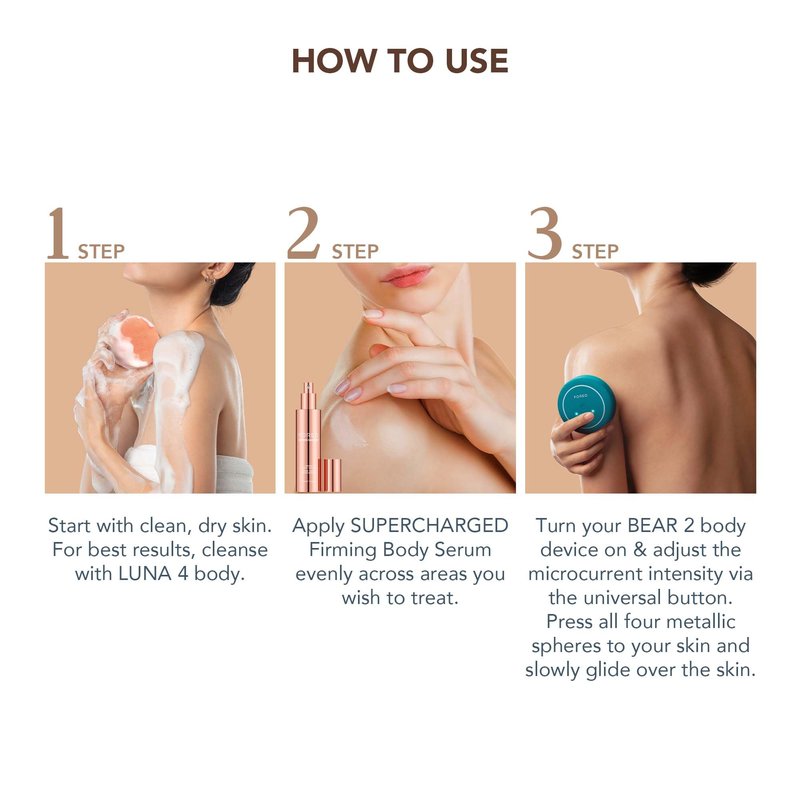 HOW TO USE

1 STEP

Start with clean, dry skin. For best results, cleanse with LUNA 4 body.

2 STEP

Apply SUPERCHARGED Firming Body Serum evenly across areas you wish to treat.

3 STEP

FOREO

Turn your BEAR 2 body device on & adjust the microcurrent intensity via the universal button. Press all four metallic spheres to your skin and slowly glide over the skin.